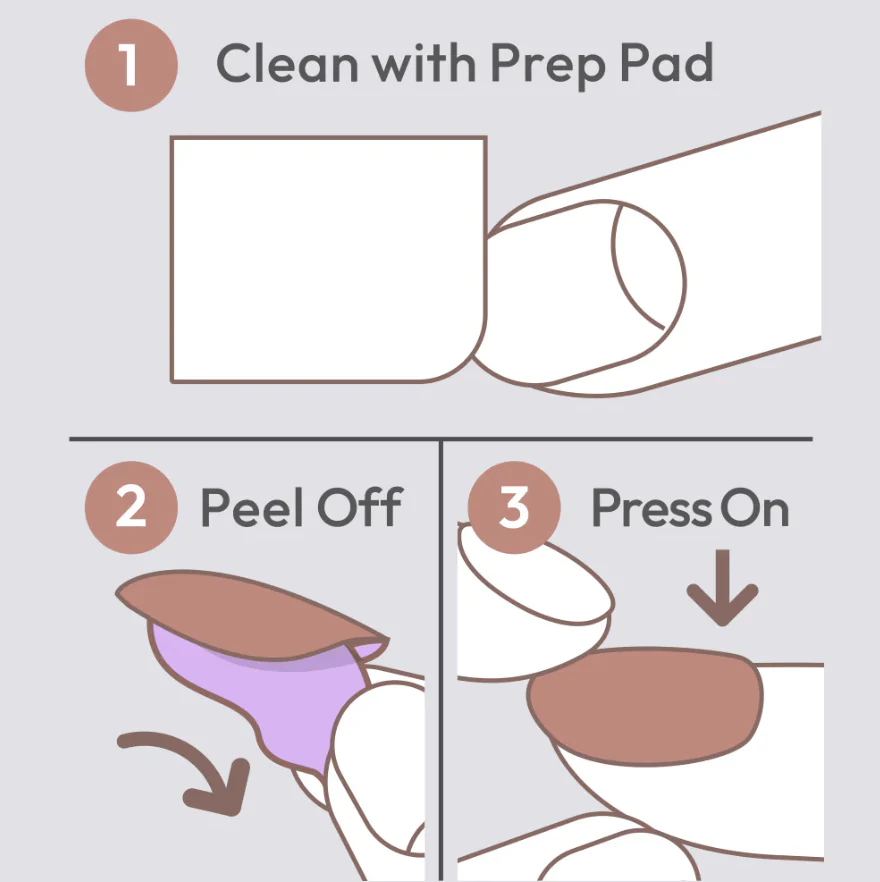 1 Clean with Prep Pad

2 Peel Off

3 Press On